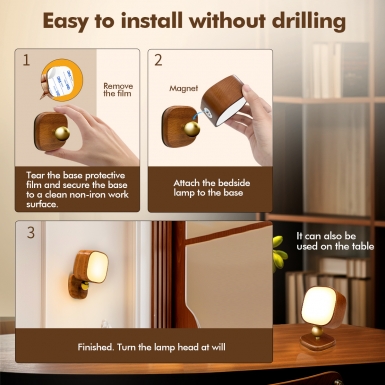 Easy to install without drilling

1

Remove the film

Tear the base protective film and secure the base to a clean non-iron work surface.

2

Magnet

Attach the bedside lamp to the base

3

Finished. Turn the lamp head at will

It can also be used on the table